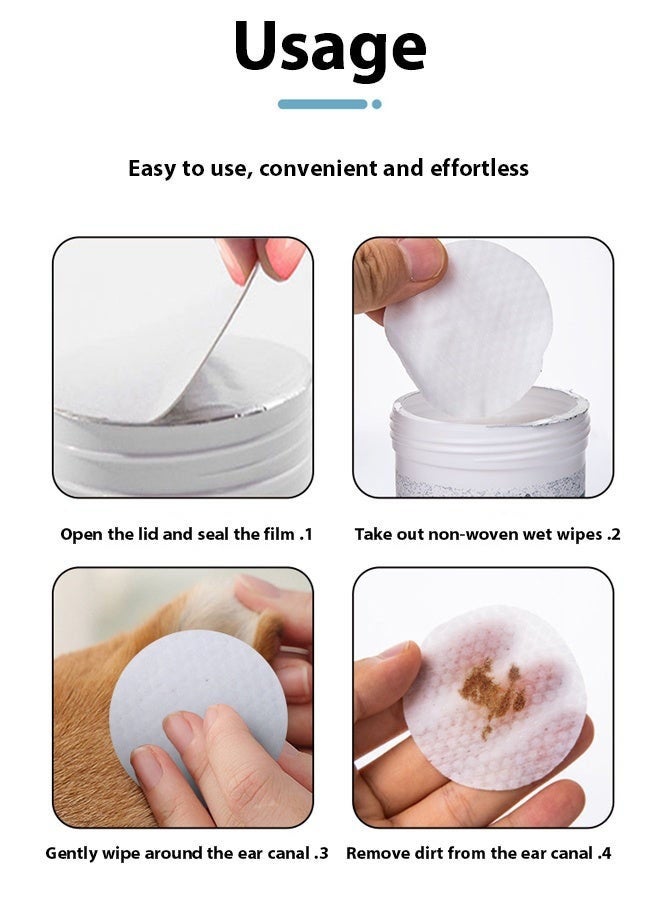 Usage

Easy to use, convenient and effortless

Open the lid and seal the film .1

Take out non-woven wet wipes .2

Gently wipe around the ear canal .3

Remove dirt from the ear canal .4